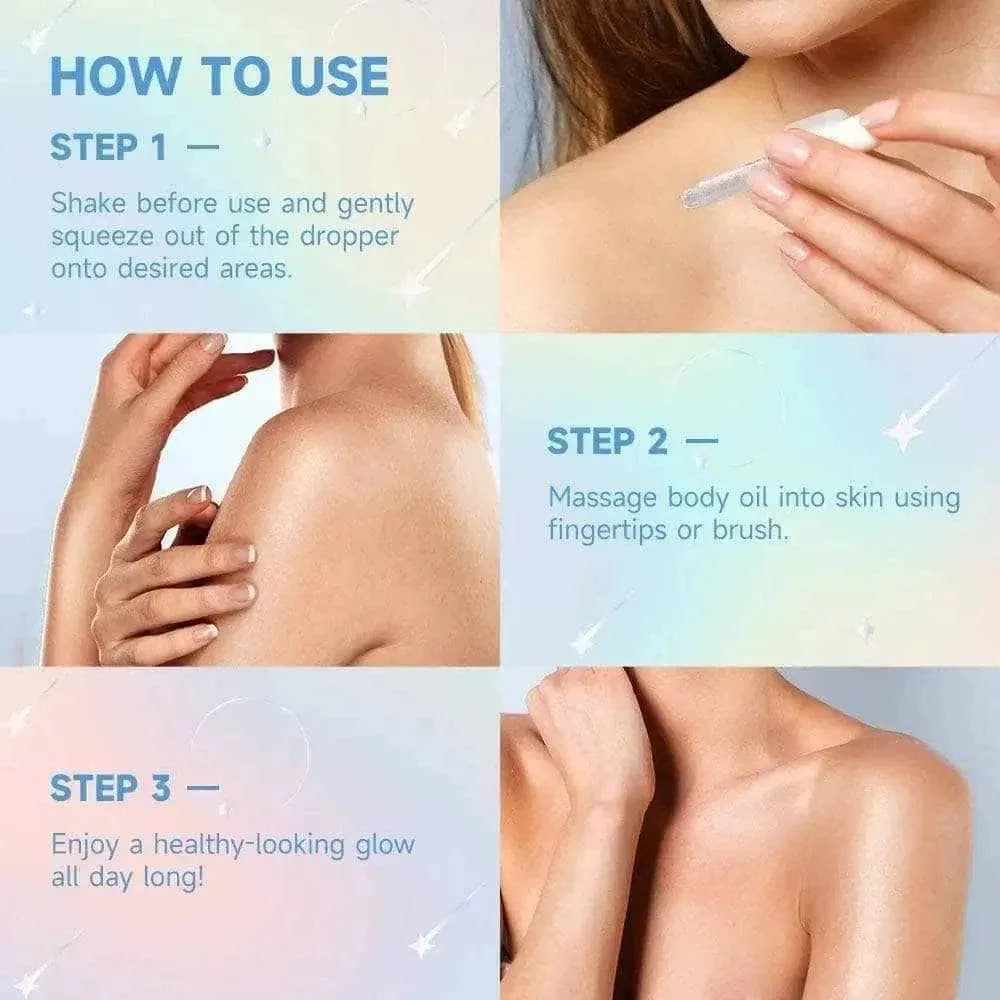 HOW TO USE

STEP 1 —

Shake before use and gently squeeze out of the dropper onto desired areas.

STEP 2 —

Massage body oil into skin using fingertips or brush.

STEP 3 —

Enjoy a healthy-looking glow all day long!