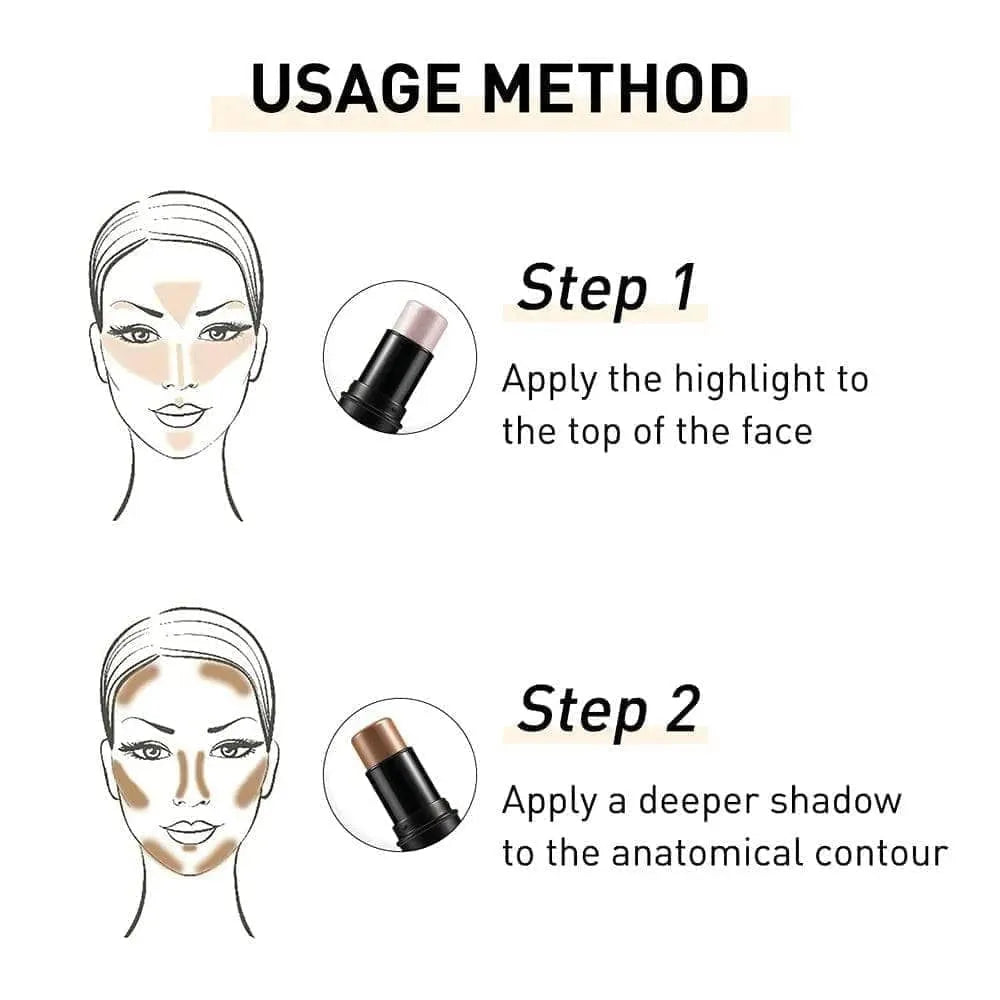 USAGE METHOD

Step 1

Apply the highlight to the top of the face

Step 2

Apply a deeper shadow to the anatomical contour