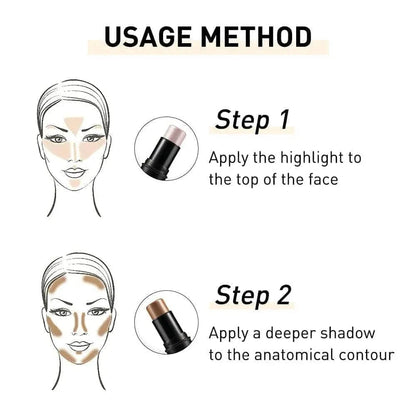 USAGE METHOD

Step 1

Apply the highlight to the top of the face

Step 2

Apply a deeper shadow to the anatomical contour