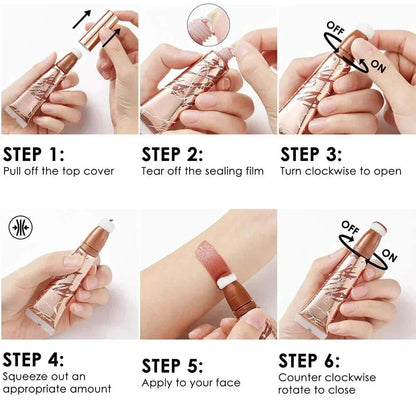 OFF
ON

STEP 1:
Pull off the top cover

STEP 2:
Tear off the sealing film

STEP 3:
Turn clockwise to open

OFF
ON

STEP 4:
Squeeze out an appropriate amount

STEP 5:
Apply to your face

STEP 6:
Counter clockwise rotate to close