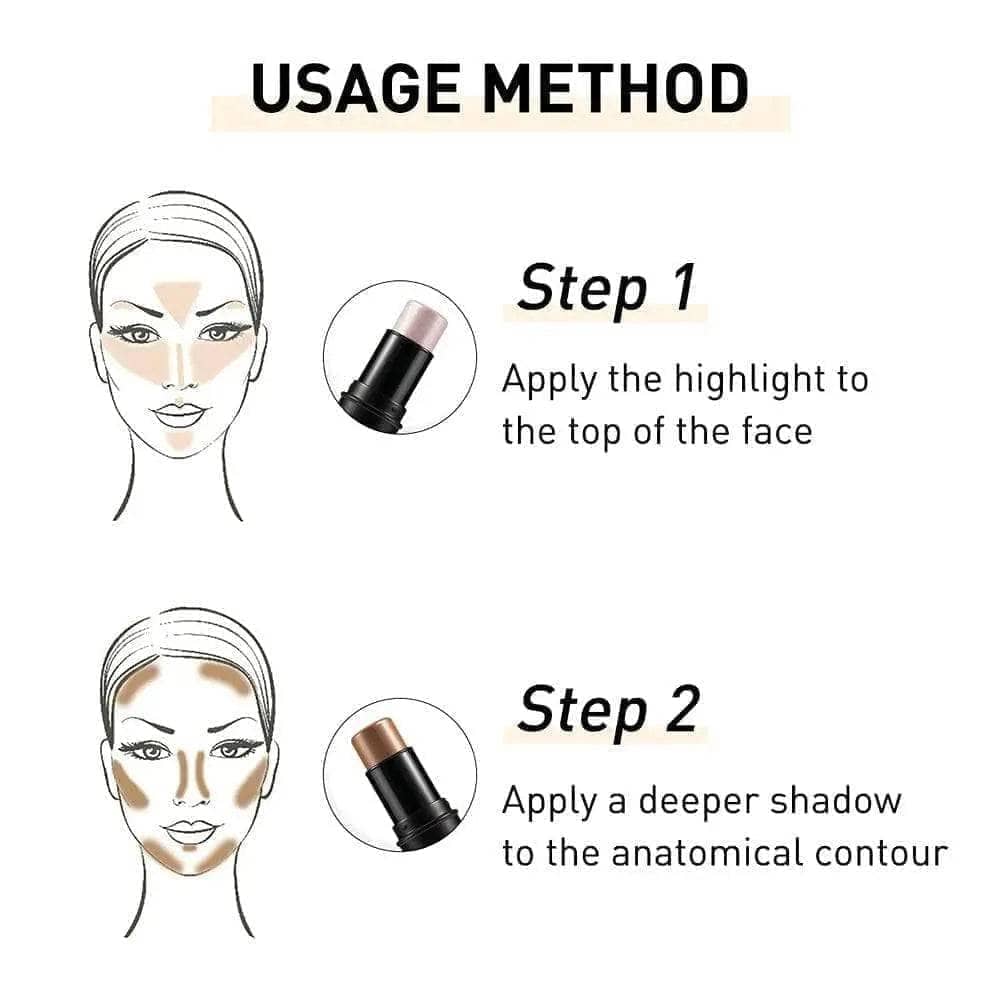 USAGE METHOD

Step 1

Apply the highlight to the top of the face

Step 2

Apply a deeper shadow to the anatomical contour